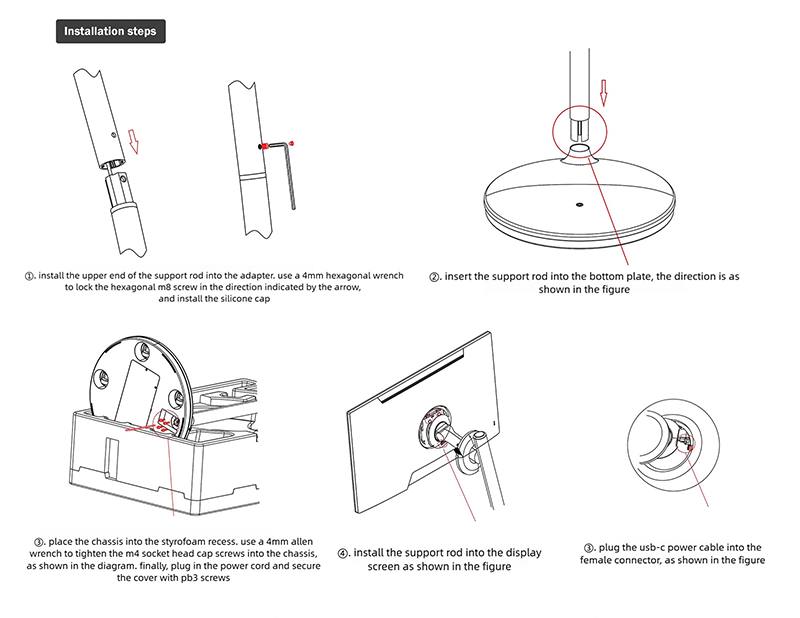 Installation steps

①. install the upper end of the support rod into the adapter. use a 4mm hexagonal wrench to lock the hexagonal m8 screw in the direction indicated by the arrow, and install the silicone cap

②. insert the support rod into the bottom plate, the direction is as shown in the figure

③. place the chassis into the styrofoam recess. use a 4mm allen wrench to tighten the m4 socket head cap screws into the chassis, as shown in the diagram. finally, plug in the power cord and secure the cover with pb3 screws

④. install the support rod into the display screen as shown in the figure

③. plug the usb-c power cable into the female connector, as shown in the figure