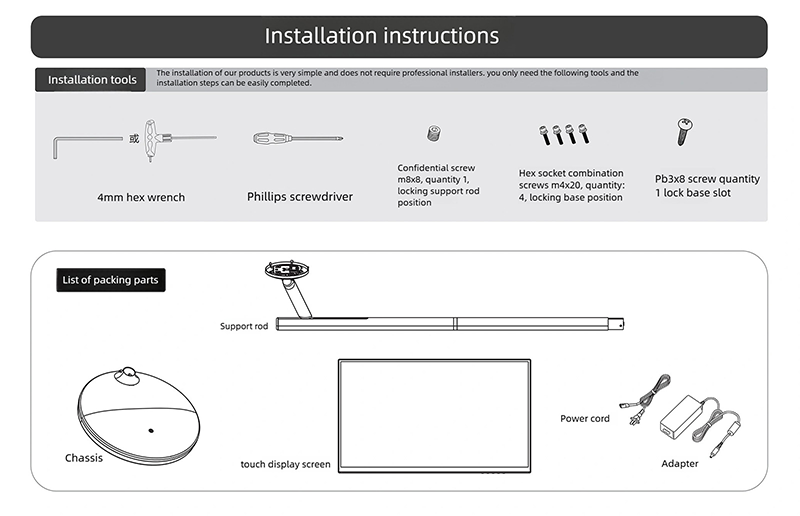 Installation instructions

Installation tools

The installation of our products is very simple and does not require professional installers. you only need the following tools and the installation steps can be easily completed.

或

4mm hex wrench

Phillips screwdriver

Confidential screw m8x8, quantity 1, locking support rod position

Hex socket combination screws m4x20, quantity: 4, locking base position

Pb3x8 screw quantity 1 lock base slot

List of packing parts

Support rod

Chassis

touch display screen

Power cord

Adapter